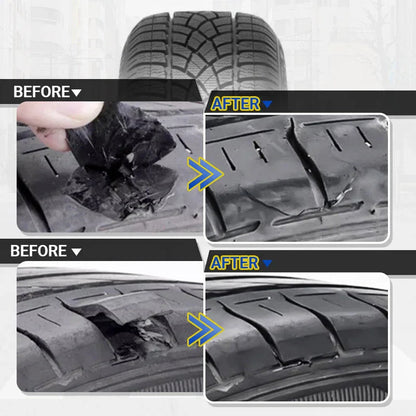 BEFORE

AFTER

BEFORE

AFTER