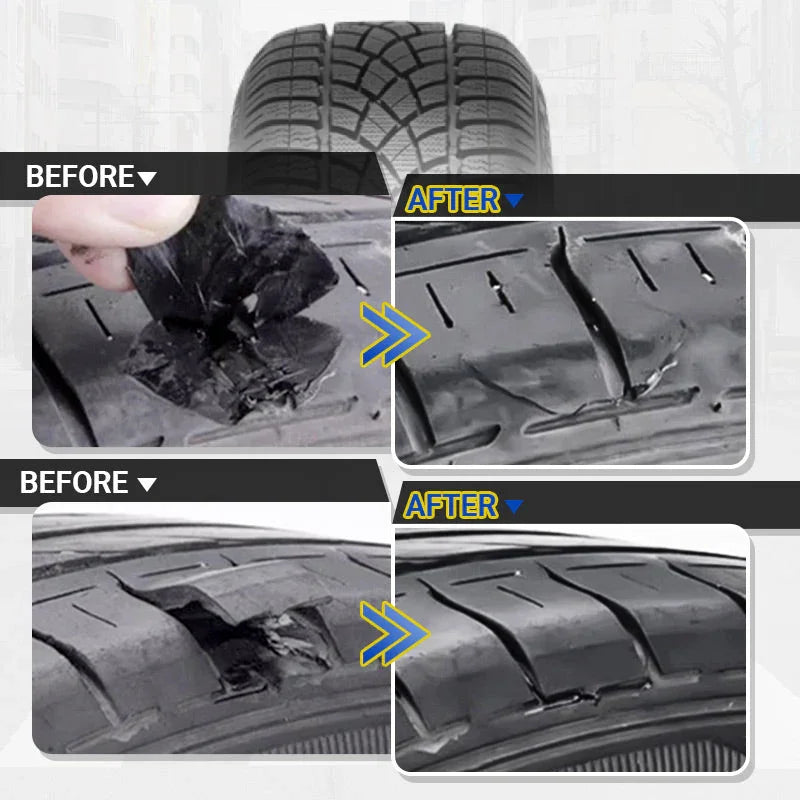 BEFORE

AFTER

BEFORE

AFTER