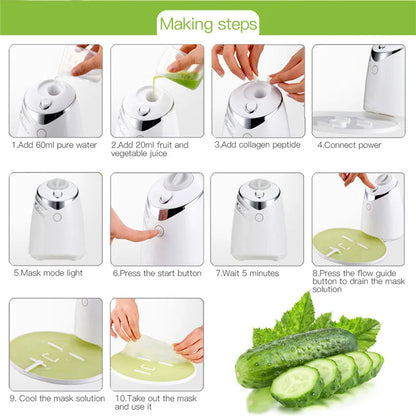 Making steps

1.Add 60ml pure water

2.Add 20ml fruit and vegetable juice

3.Add collagen peptide

4.Connect power

5.Mask mode light

6.Press the start button

7.Wait 5 minutes

8.Press the flow guide button to drain the mask solution

9. Cool the mask solution

10.Take out the mask and use it