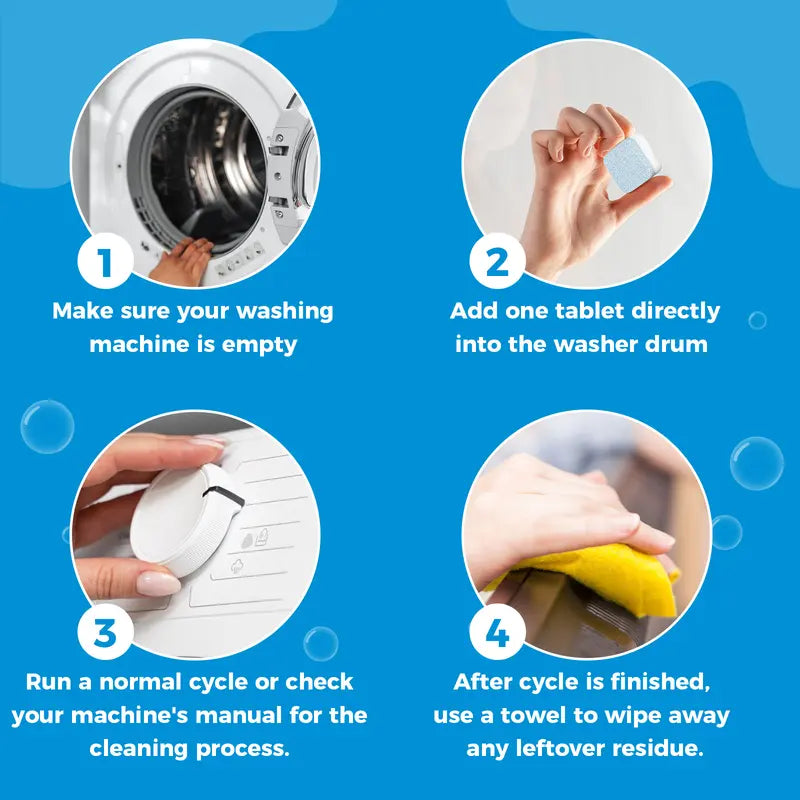 1
Make sure your washing machine is empty

2
Add one tablet directly into the washer drum

3
Run a normal cycle or check your machine's manual for the cleaning process.

4
After cycle is finished, use a towel to wipe away any leftover residue.