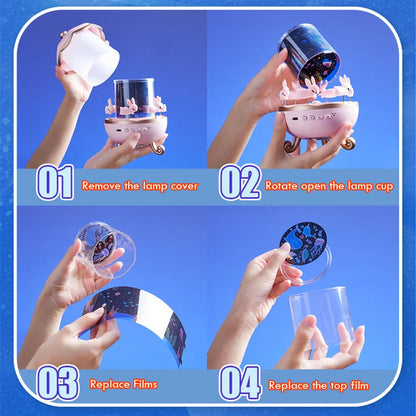 01 Remove the lamp cover

02 Rotate open the lamp cup

03 Replace Films

04 Replace the top film