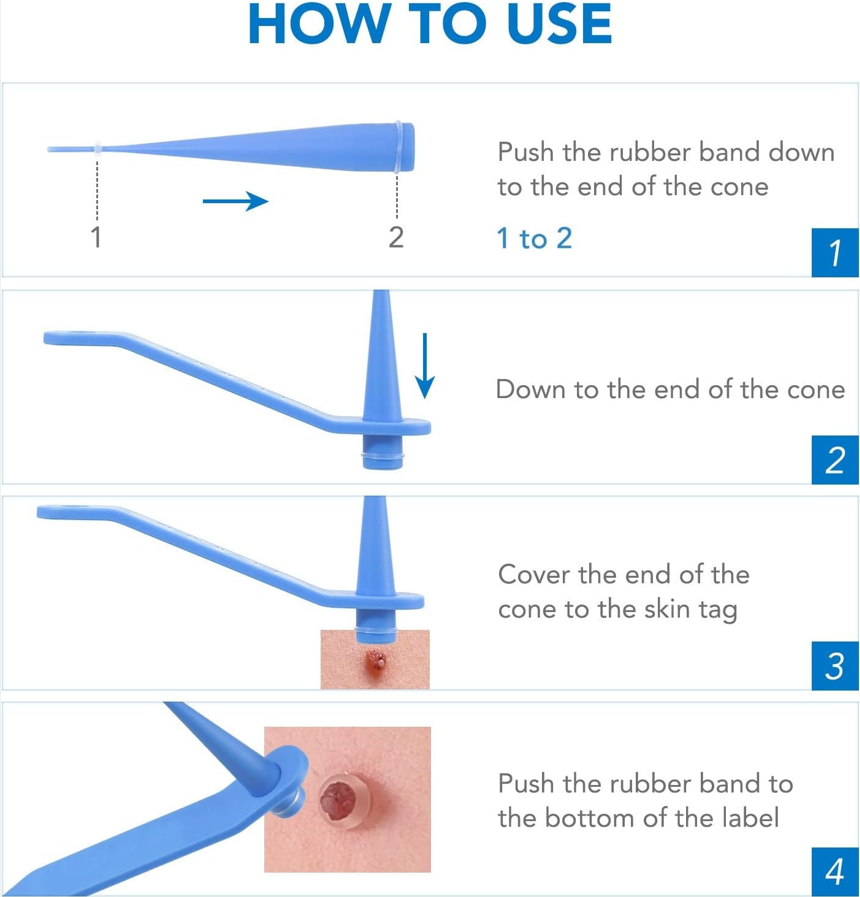 HOW TO USE

1 2

Push the rubber band down to the end of the cone

1 to 2

1

Down to the end of the cone

2

Cover the end of the cone to the skin tag

3

Push the rubber band to the bottom of the label

4