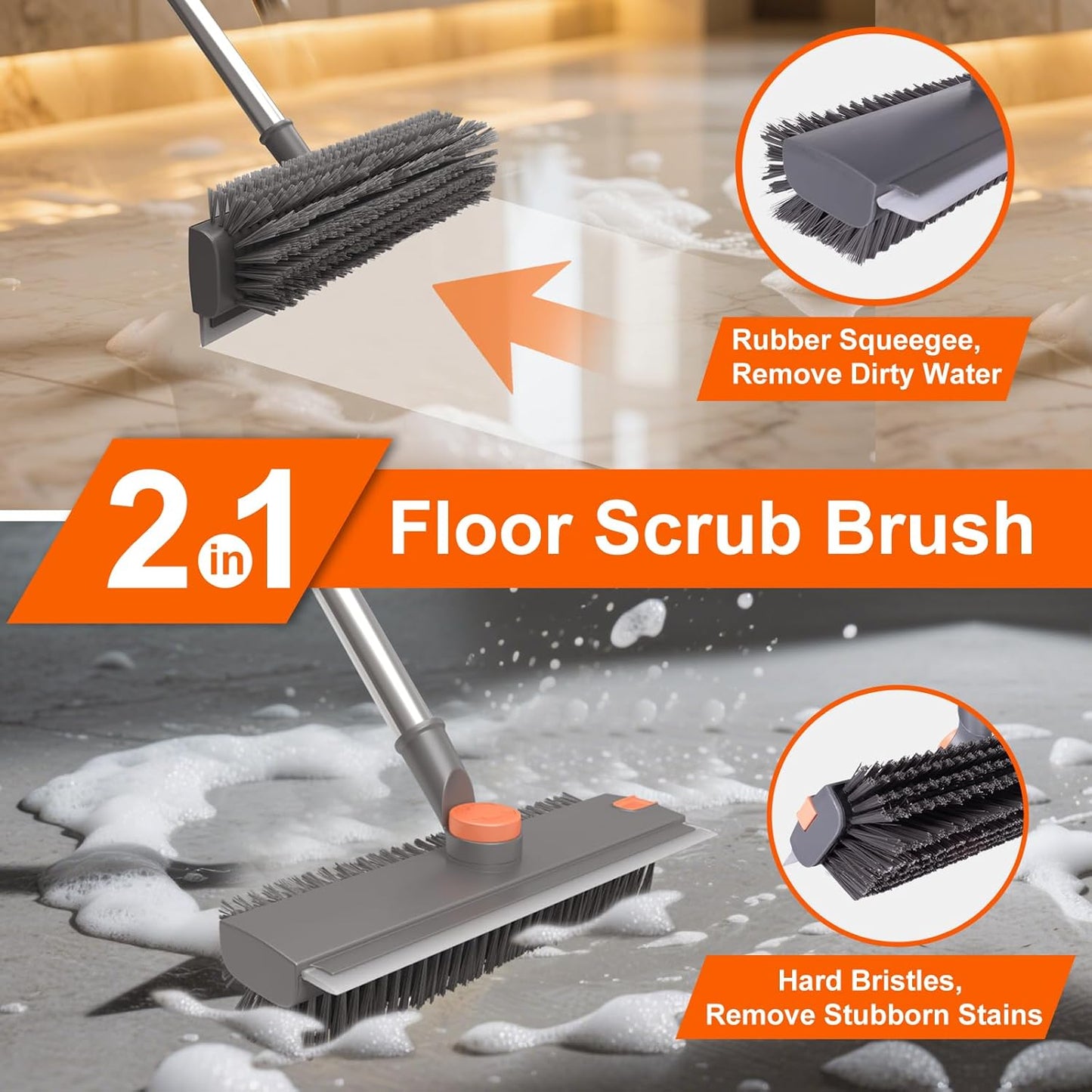 Rubber Squeegee, Remove Dirty Water

2 in 1 Floor Scrub Brush

Hard Bristles, Remove Stubborn Stains