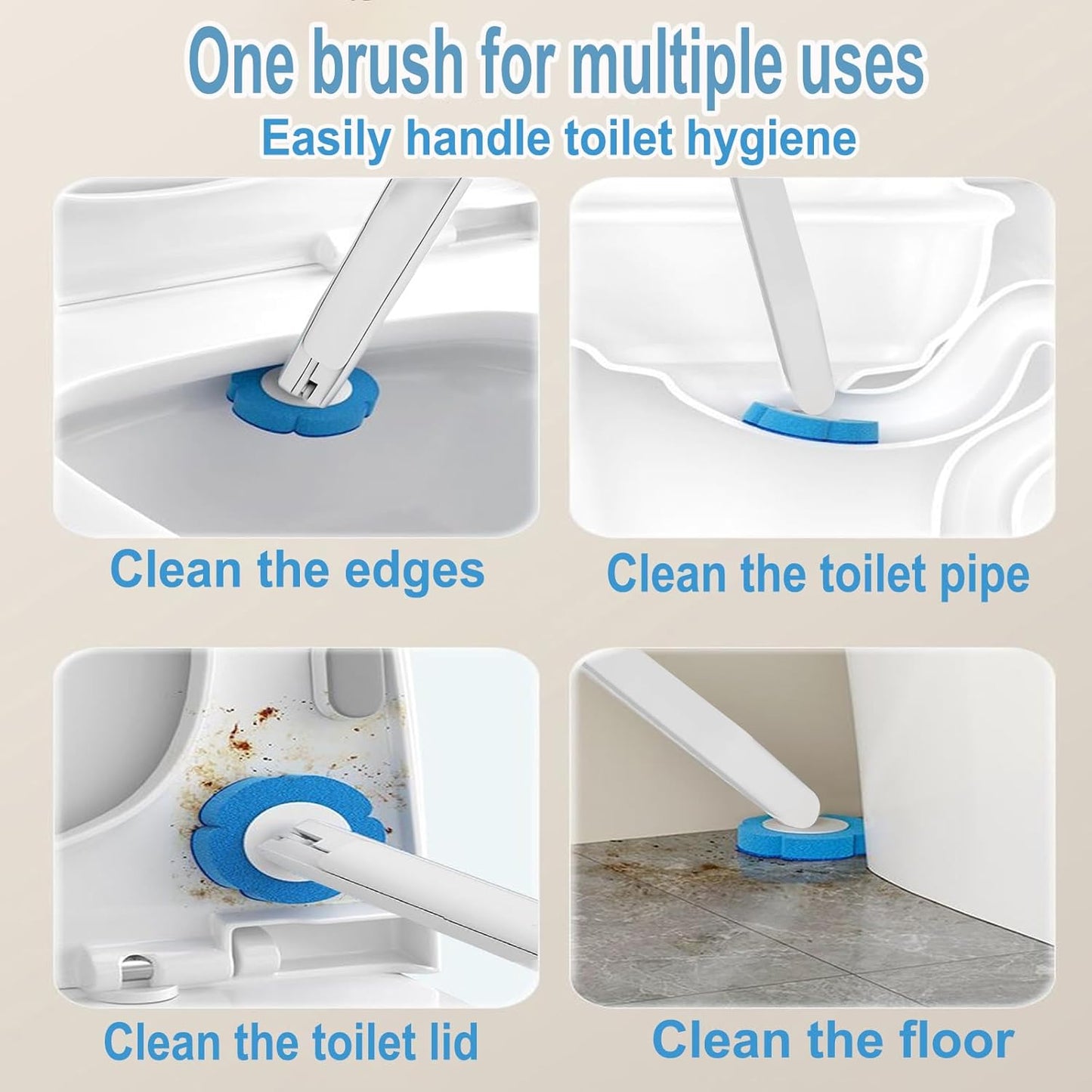 One brush for multiple uses
Easily handle toilet hygiene

Clean the edges

Clean the toilet pipe

Clean the toilet lid

Clean the floor