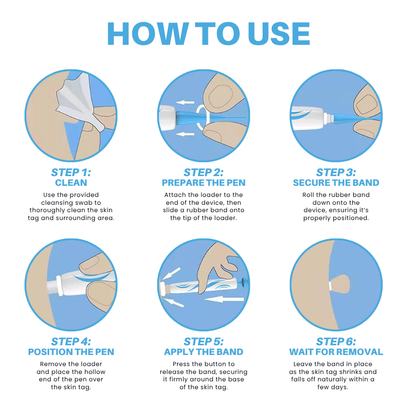 HOW TO USE

STEP 1:
CLEAN

Use the provided cleansing swab to thoroughly clean the skin tag and surrounding area.

STEP 2:
PREPARE THE PEN

Attach the loader to the end of the device, then slide a rubber band onto the tip of the loader.

STEP 3:
SECURE THE BAND

Roll the rubber band down onto the device, ensuring it's properly positioned.

STEP 4:
POSITION THE PEN

Remove the loader and place the hollow end of the pen over the skin tag.

STEP 5:
APPLY THE BAND

Press the button to release the band, securing it firmly around the base of the skin tag.

STEP 6:
WAIT FOR REMOVAL

Leave the band in place as the skin tag shrinks and falls off naturally within a few days.