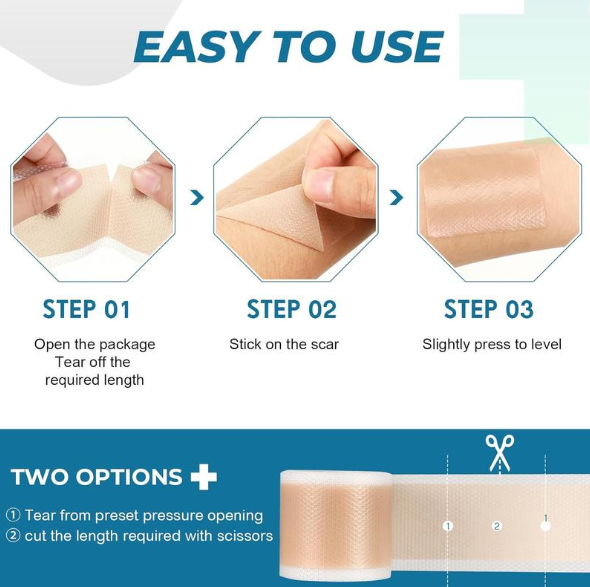 EASY TO USE

STEP 01

Open the package
Tear off the required length

STEP 02

Stick on the scar

STEP 03

Slightly press to level

TWO OPTIONS

① Tear from preset pressure opening
② cut the length required with scissors

1

2

1