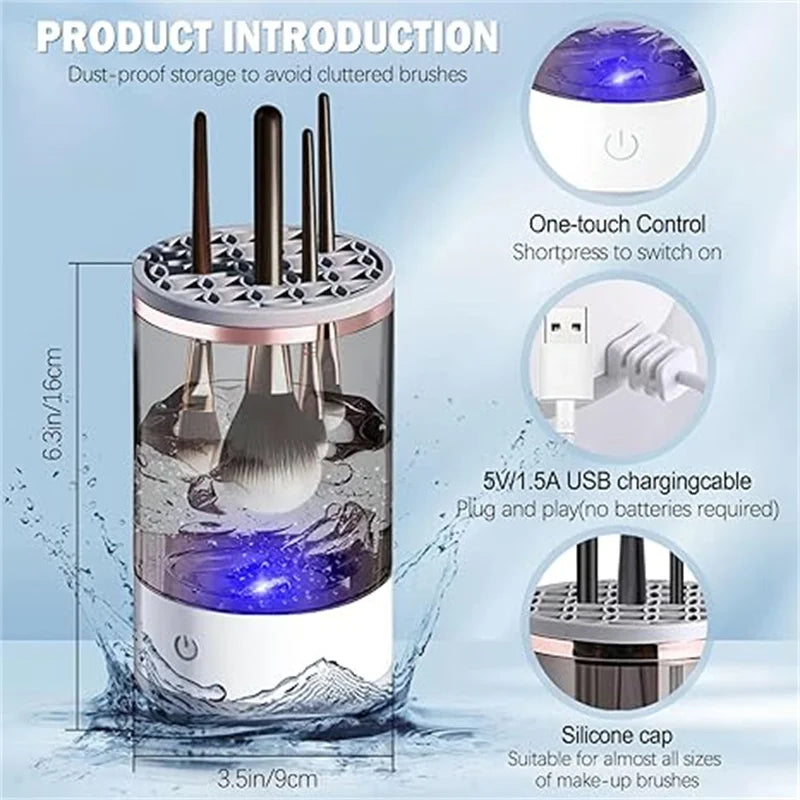 PRODUCT INTRODUCTION
Dust-proof storage to avoid cluttered brushes

6.3in/16cm

3.5in/9cm

One-touch Control
Shortpress to switch on

5V/1.5A USB chargingcable
Plug and play(no batteries required)

Silicone cap
Suitable for almost all sizes of make-up brushes